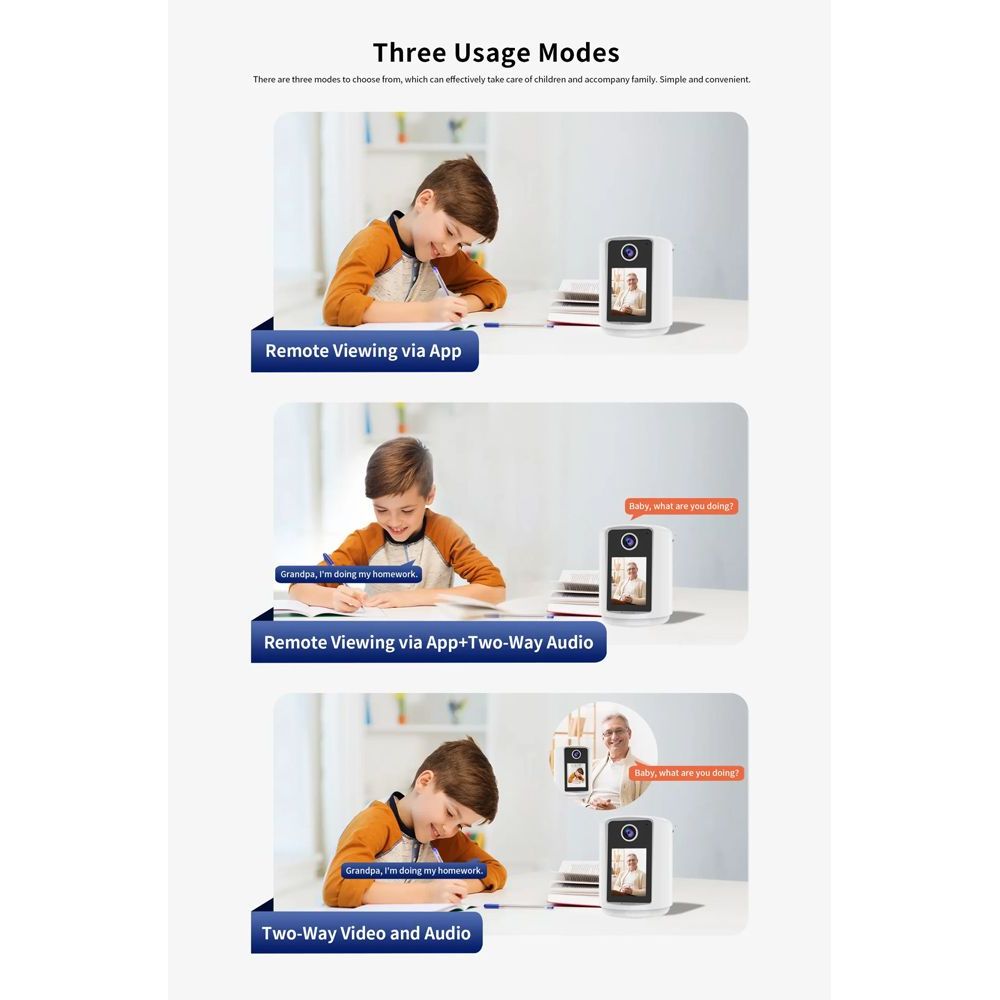 Three Usage Modes

There are three modes to choose from, which can effectively take care of children and accompany family. Simple and convenient.

Remote Viewing via App

Baby, what are you doing?

Grandpa, I'm doing my homework.

Remote Viewing via App+Two-Way Audio

Baby, what are you doing?

Grandpa, I'm doing my homework.

Two-Way Video and Audio