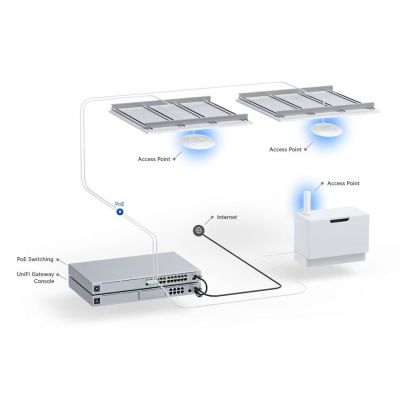 Access Point

Access Point

Access Point

PoE

Internet

PoE Switching

UniFi Gateway Console