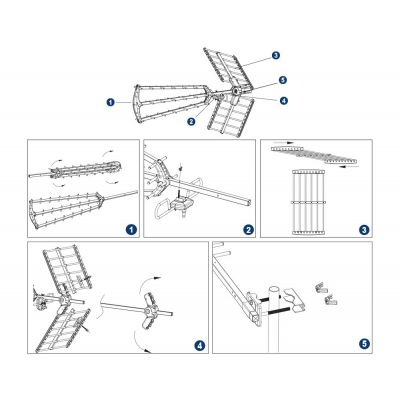 3
5
1
4
2
1
2
3
4
5