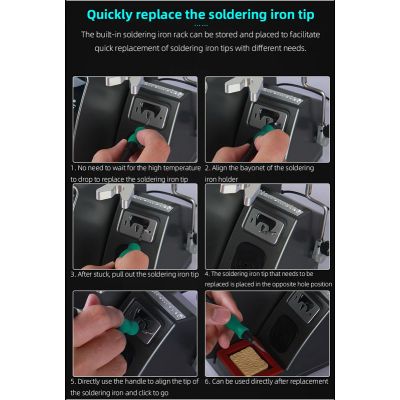 Quickly replace the soldering iron tip

The built-in soldering iron rack can be stored and placed to facilitate quick replacement of soldering iron tips with different needs.

1. No need to wait for the high temperature to drop to replace the soldering iron tip

2. Align the bayonet of the soldering iron holder

3. After stuck, pull out the soldering iron tip

4. The soldering iron tip that needs to be replaced is placed in the opposite hole position

5. Directly use the handle to align the tip of the soldering iron and click to go

6. Can be used directly after replacement